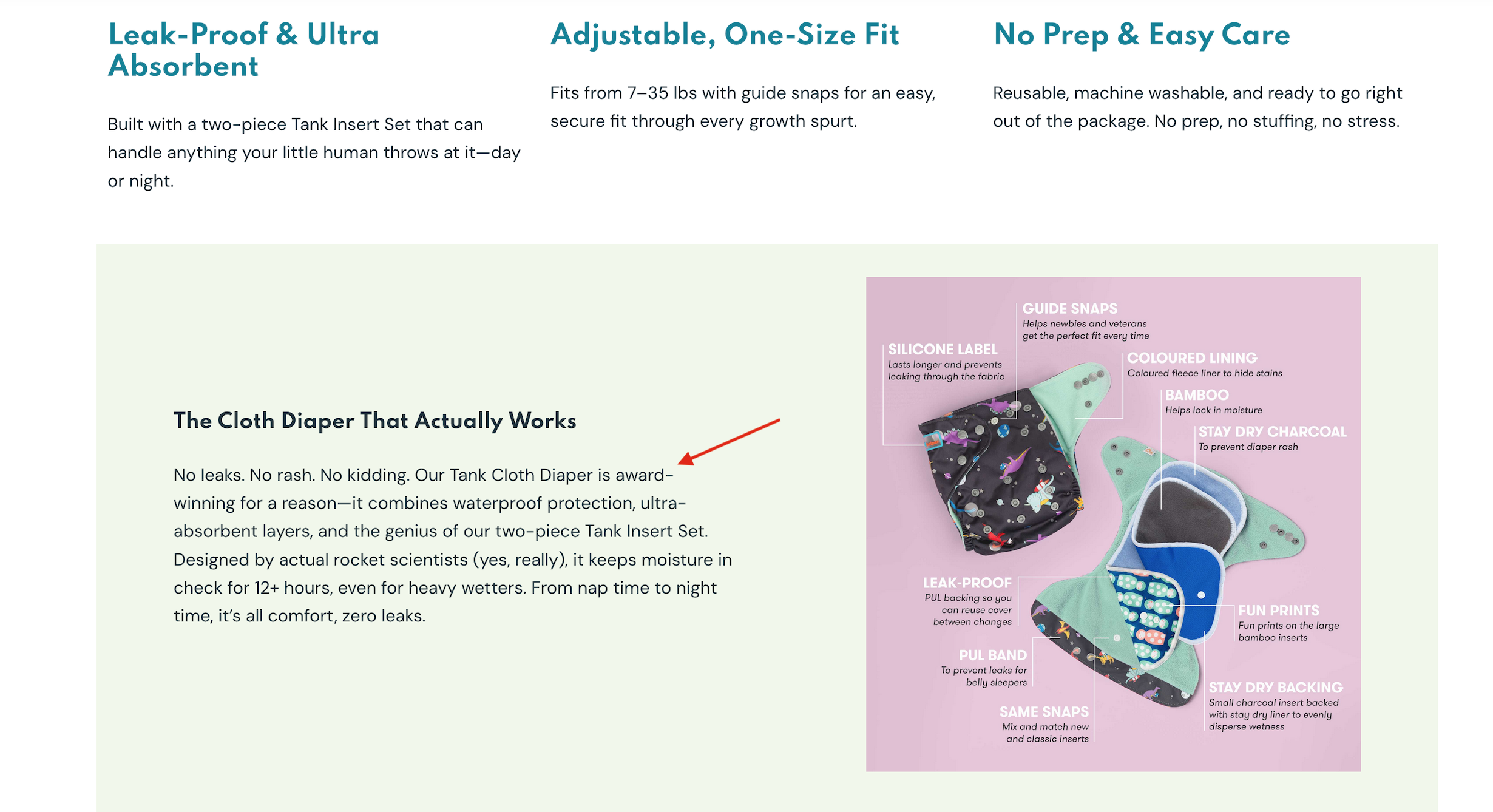 Leak-Proof & Ultra Absorbent

Built with a two-piece Tank Insert Set that can handle anything your little human throws at it—day or night.

Adjustable, One-Size Fit

Fits from 7–35 lbs with guide snaps for an easy, secure fit through every growth spurt.

No Prep & Easy Care

Reusable, machine washable, and ready to go right out of the package. No prep, no stuffing, no stress.

The Cloth Diaper That Actually Works

No leaks. No rash. No kidding. Our Tank Cloth Diaper is award-winning for a reason—it combines waterproof protection, ultra-absorbent layers, and the genius of our two-piece Tank Insert Set. Designed by actual rocket scientists (yes, really), it keeps moisture in check for 12+ hours, even for heavy wetters. From nap time to night time, it's all comfort, zero leaks.

GUIDE SNAPS
Helps newbies and veterans get the perfect fit every time

SILICONE LABEL
Lasts longer and prevents leaking through the fabric

COLOURED LINING
Coloured fleece liner to hide stains

BAMBOO
Helps lock in moisture

STAY DRY CHARCOAL
To prevent diaper rash

LEAK-PROOF
PUL backing so you can reuse cover between changes

FUN PRINTS
Fun prints on the large bamboo inserts

PUL BAND
To prevent leaks for belly sleepers

STAY DRY BACKING
Small charcoal insert backed with stay dry liner to evenly disperse wetness

SAME SNAPS
Mix and match new and classic inserts